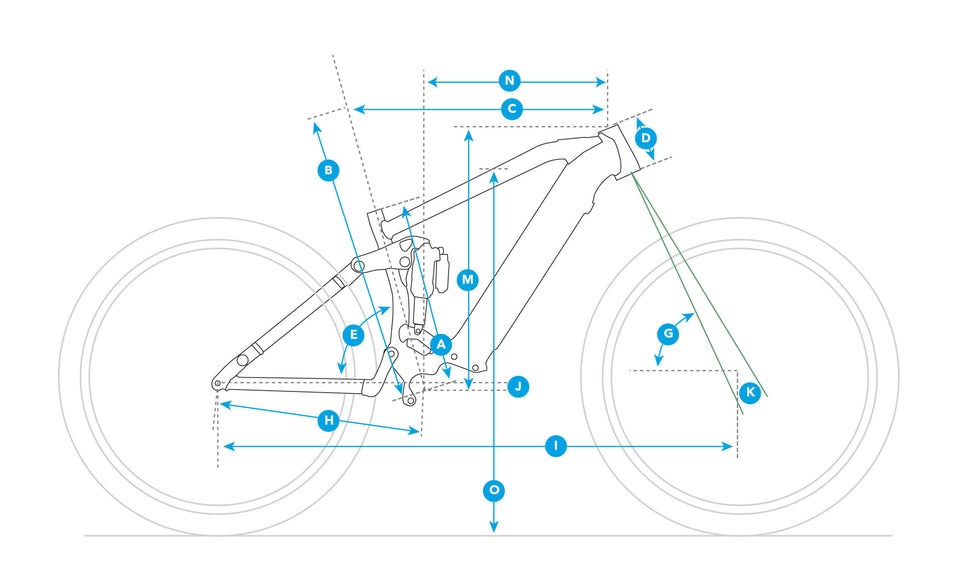 N
C
D
B
M
E
A
G
J
K
H
I
O